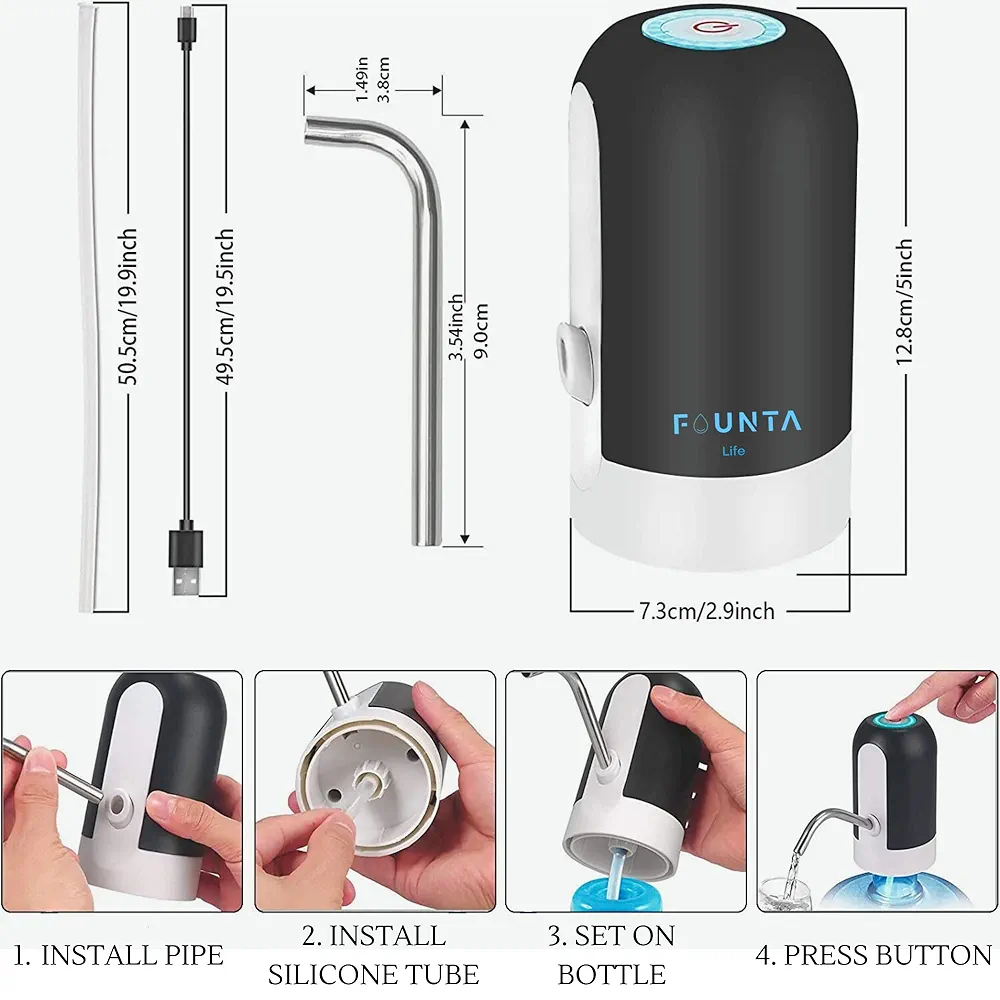 50.5cm/19.9inch

49.5cm/19.5inch

1.49in
3.8cm

3.54inch
9.0cm

12.8cm/5inch

FOUNTA
Life

7.3cm/2.9inch

1. INSTALL PIPE

2. INSTALL SILICONE TUBE

3. SET ON BOTTLE

4. PRESS BUTTON