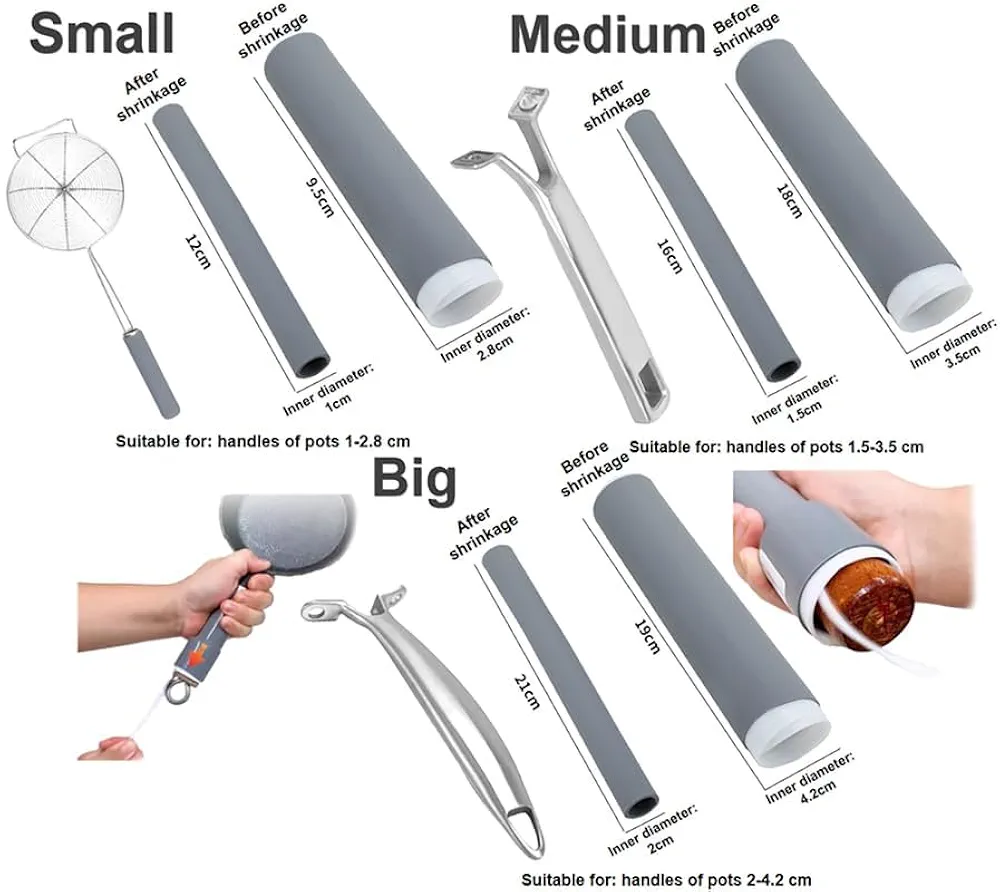 Small

After shrinkage

12cm

Inner diameter: 1cm

Before shrinkage

9.5cm

Inner diameter: 2.8cm

Suitable for: handles of pots 1-2.8 cm

Medium

After shrinkage

16cm

Inner diameter: 1.5cm

Before shrinkage

18cm

Inner diameter: 3.5cm

Suitable for: handles of pots 1.5-3.5 cm

Big

After shrinkage

21cm

Inner diameter: 2cm

Before shrinkage

19cm

Inner diameter: 4.2cm

Suitable for: handles of pots 2-4.2 cm