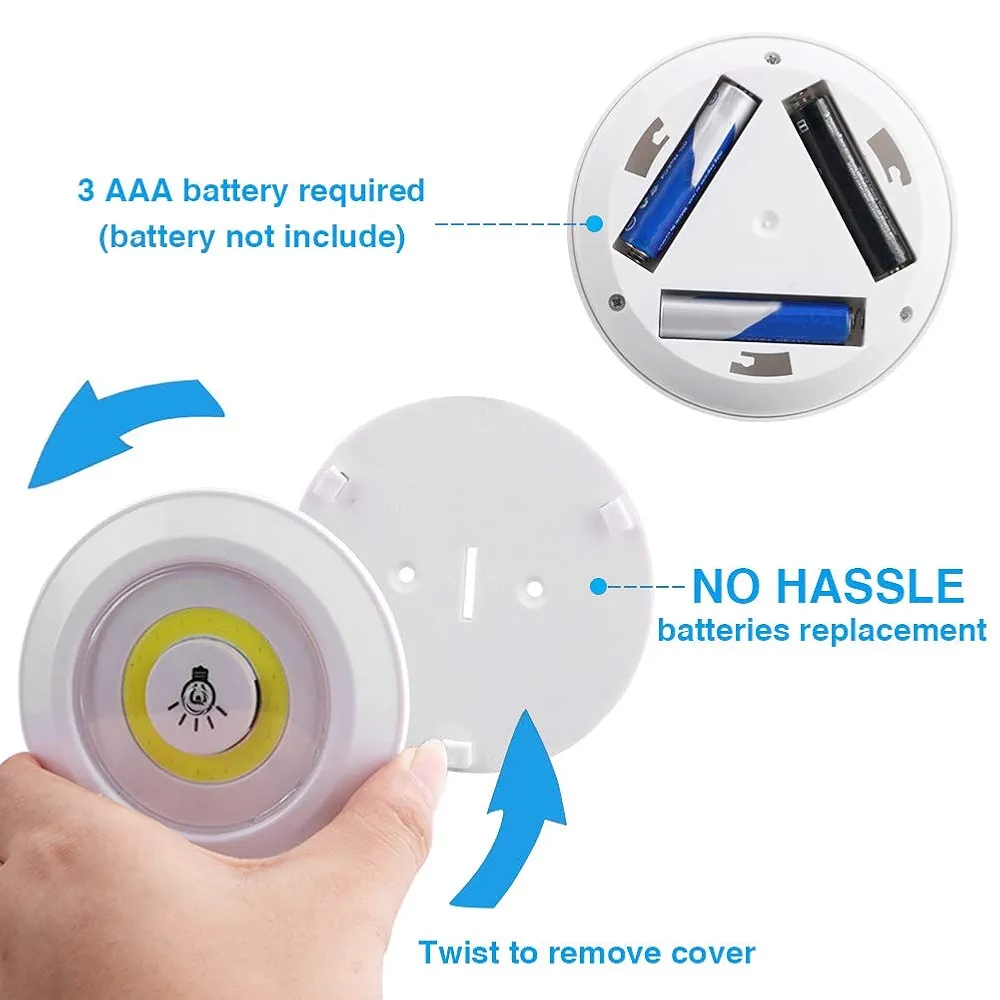 3 AAA battery required
(battery not include)

NO HASSLE
batteries replacement

Twist to remove cover